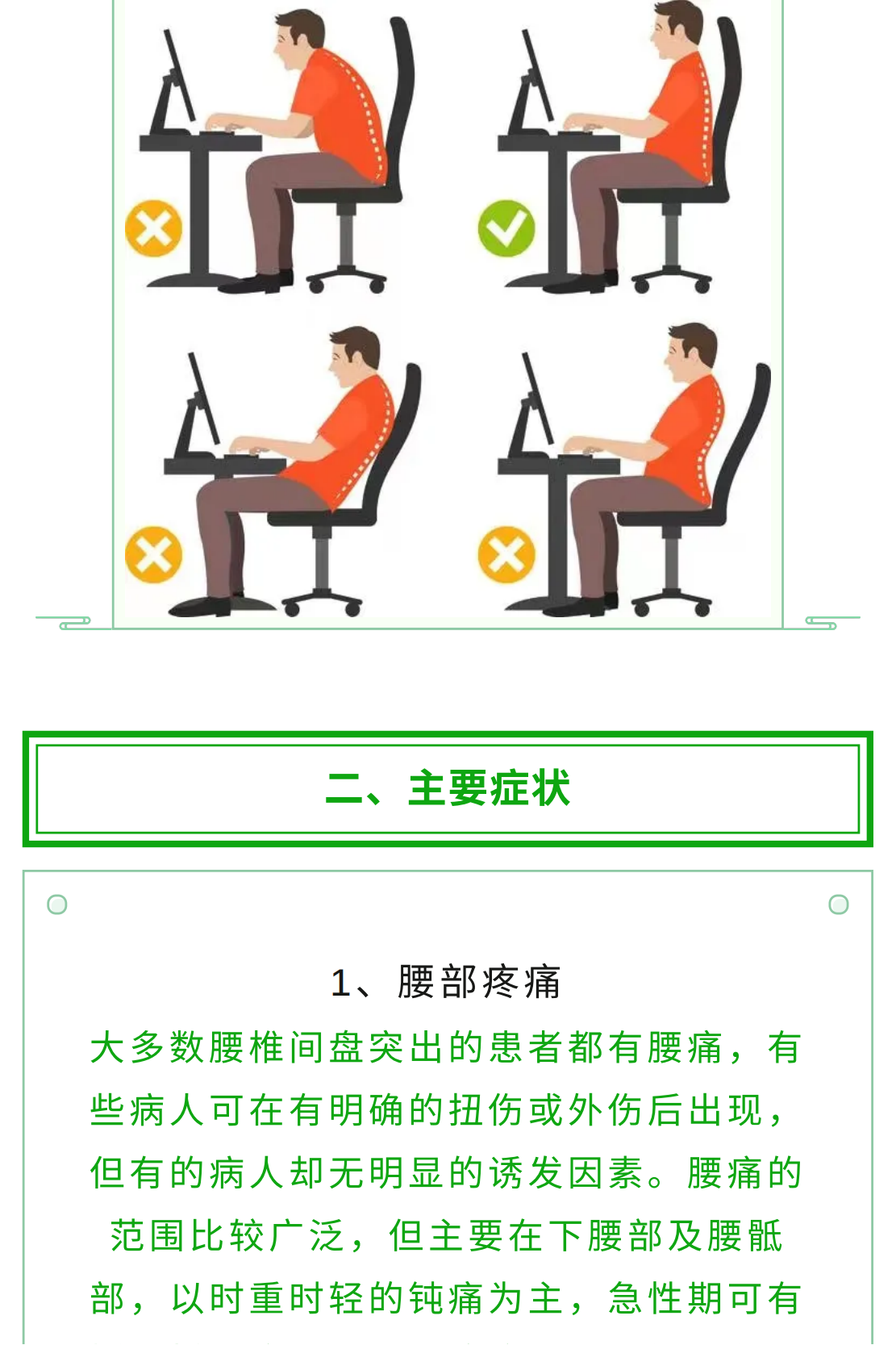 二、主要症状

1、腰部疼痛

大多数腰椎间盘突出的患者都有腰痛，有些病人可在有明确的扭伤或外伤后出现，但有的病人却无明显的诱发因素。腰痛的范围比较广泛，但主要在下腰部及腰骶部，以时重时轻的钝痛为主，急性期可有